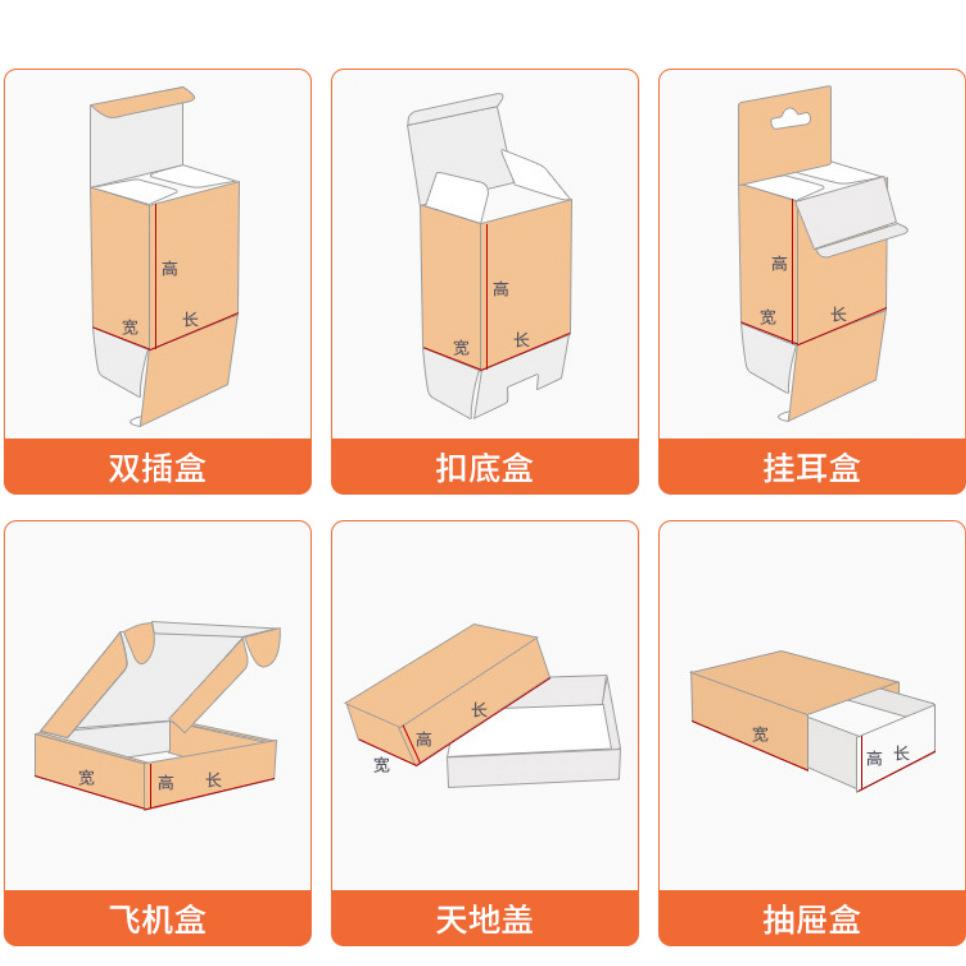 高
宽
长
双插盒

高
宽
长
扣底盒

高
宽
长
挂耳盒

宽
高
长
飞机盒

长
高
宽
天地盖

宽
高
长
抽屉盒