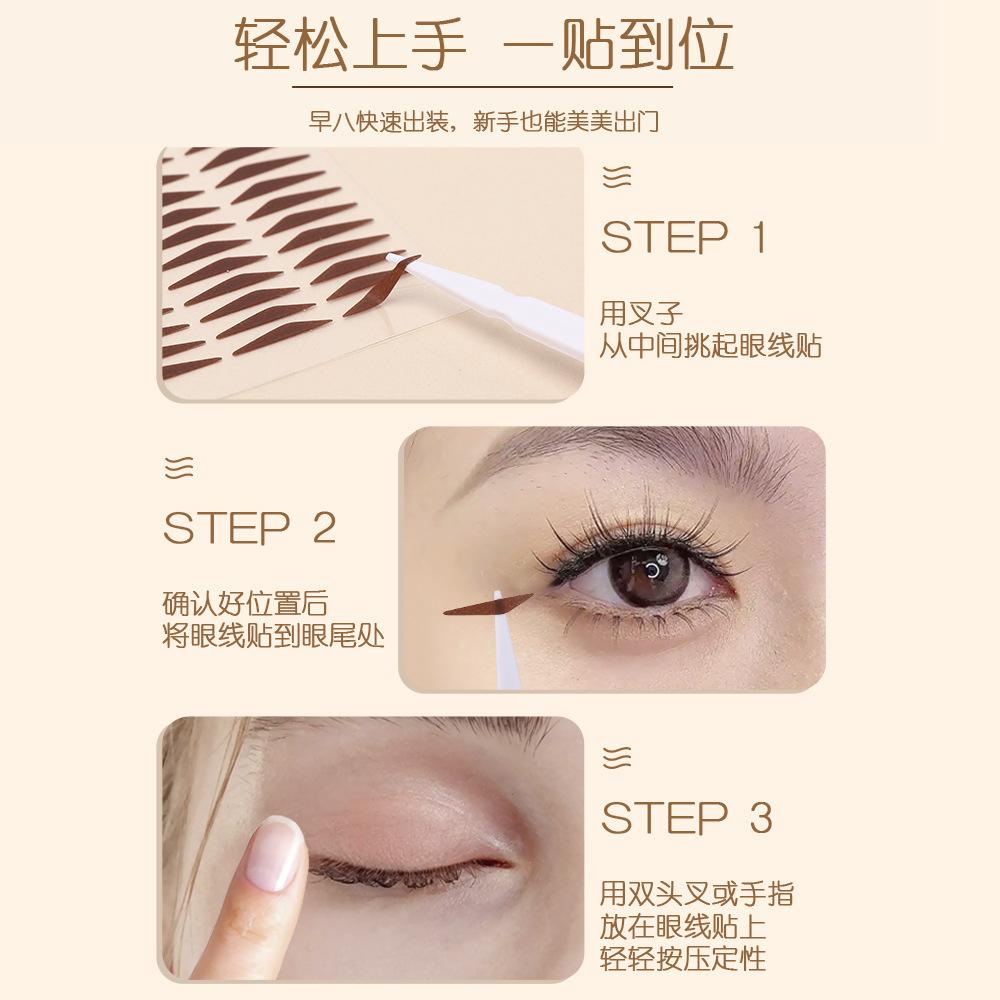 轻松上手 一贴到位

早八快速出装，新手也能美美出门

STEP 1

用叉子
从中间挑起眼线贴

STEP 2

确认好位置后
将眼线贴到眼尾处

STEP 3

用双头叉或手指
放在眼线贴上
轻轻按压定性